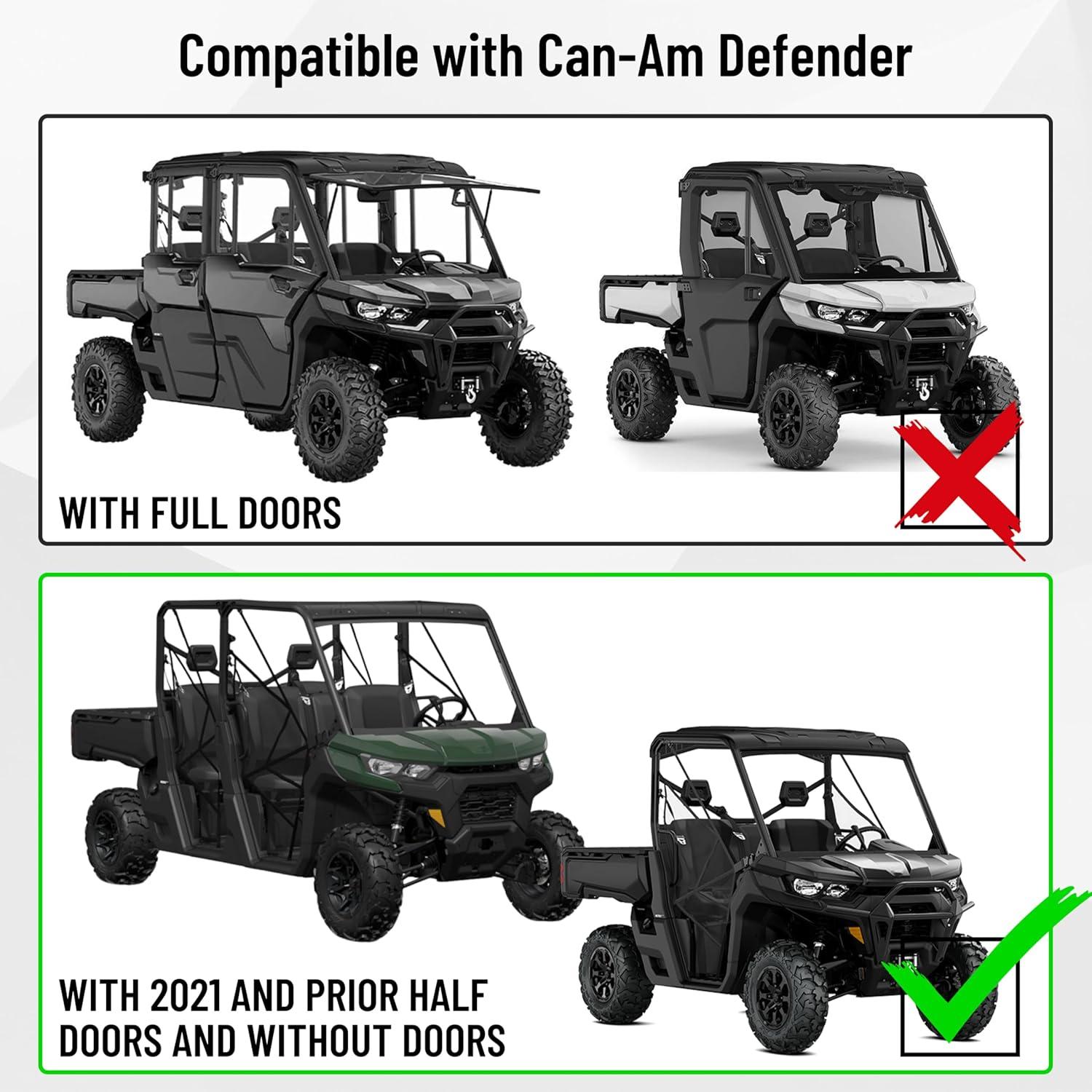 Compatible with Can-Am Defender

WITH FULL DOORS

WITH 2021 AND PRIOR HALF DOORS AND WITHOUT DOORS