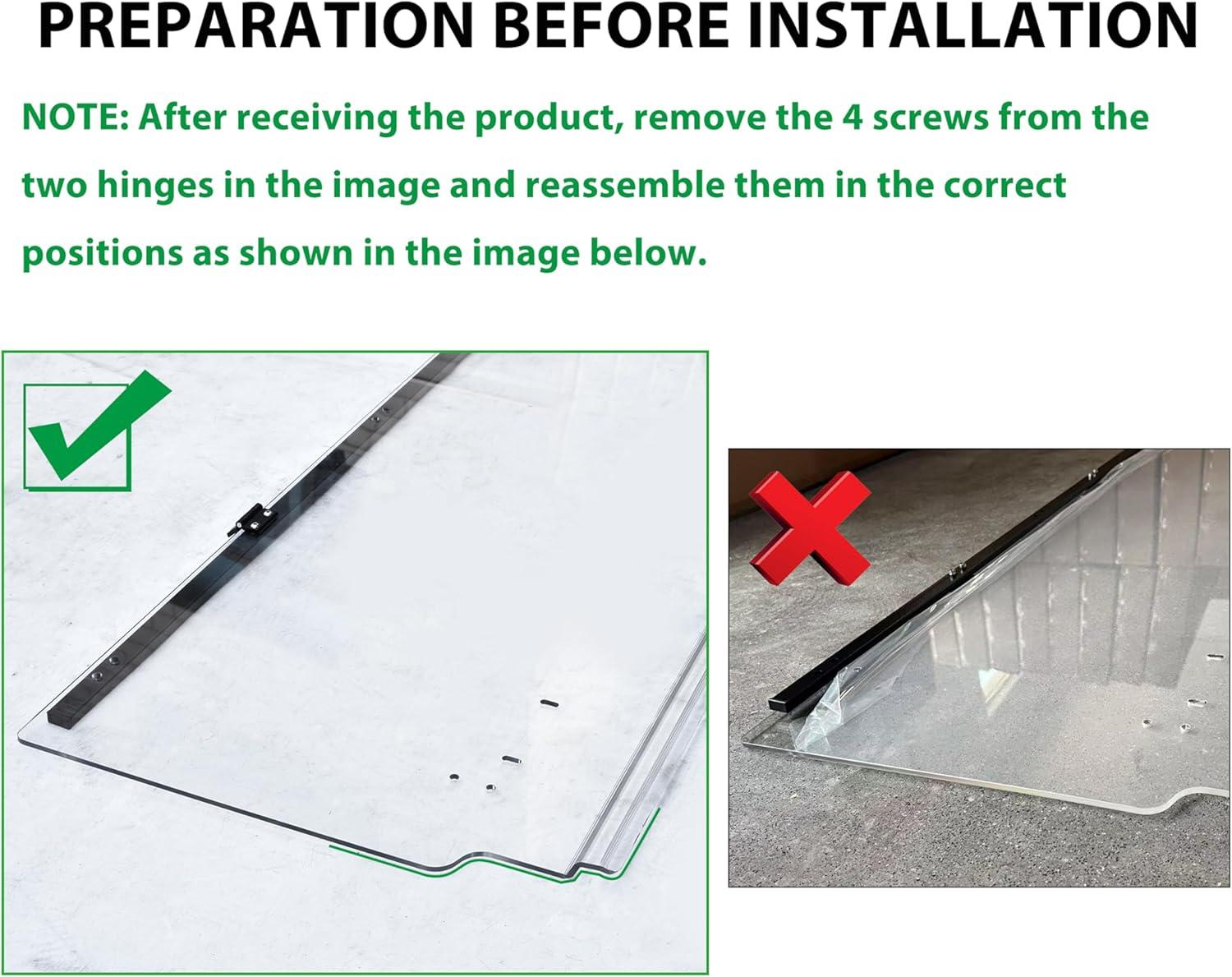 PREPARATION BEFORE INSTALLATION

NOTE: After receiving the product, remove the 4 screws from the two hinges in the image and reassemble them in the correct positions as shown in the image below.