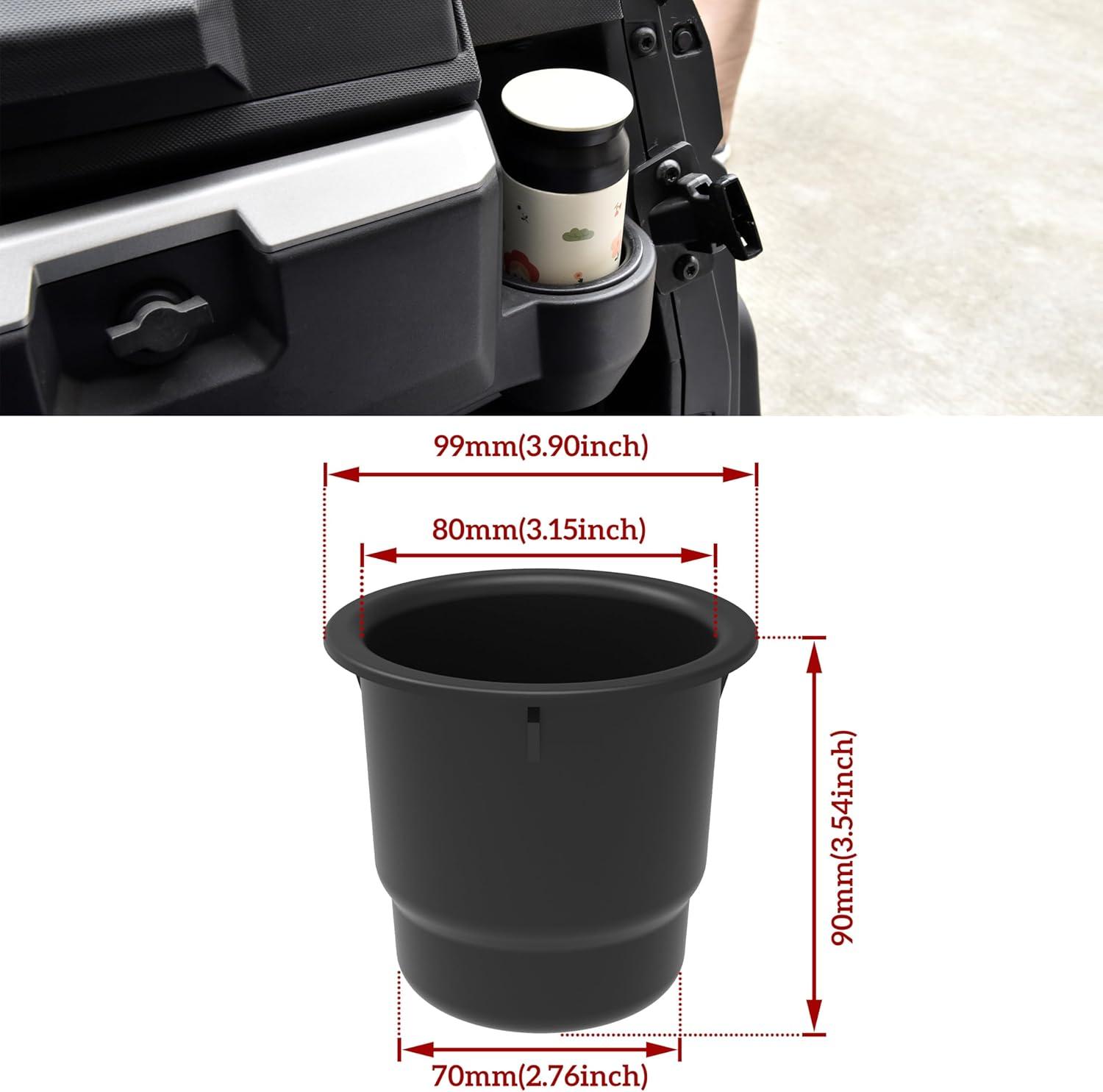 99mm(3.90inch)

80mm(3.15inch)

90mm(3.54inch)

70mm(2.76inch)