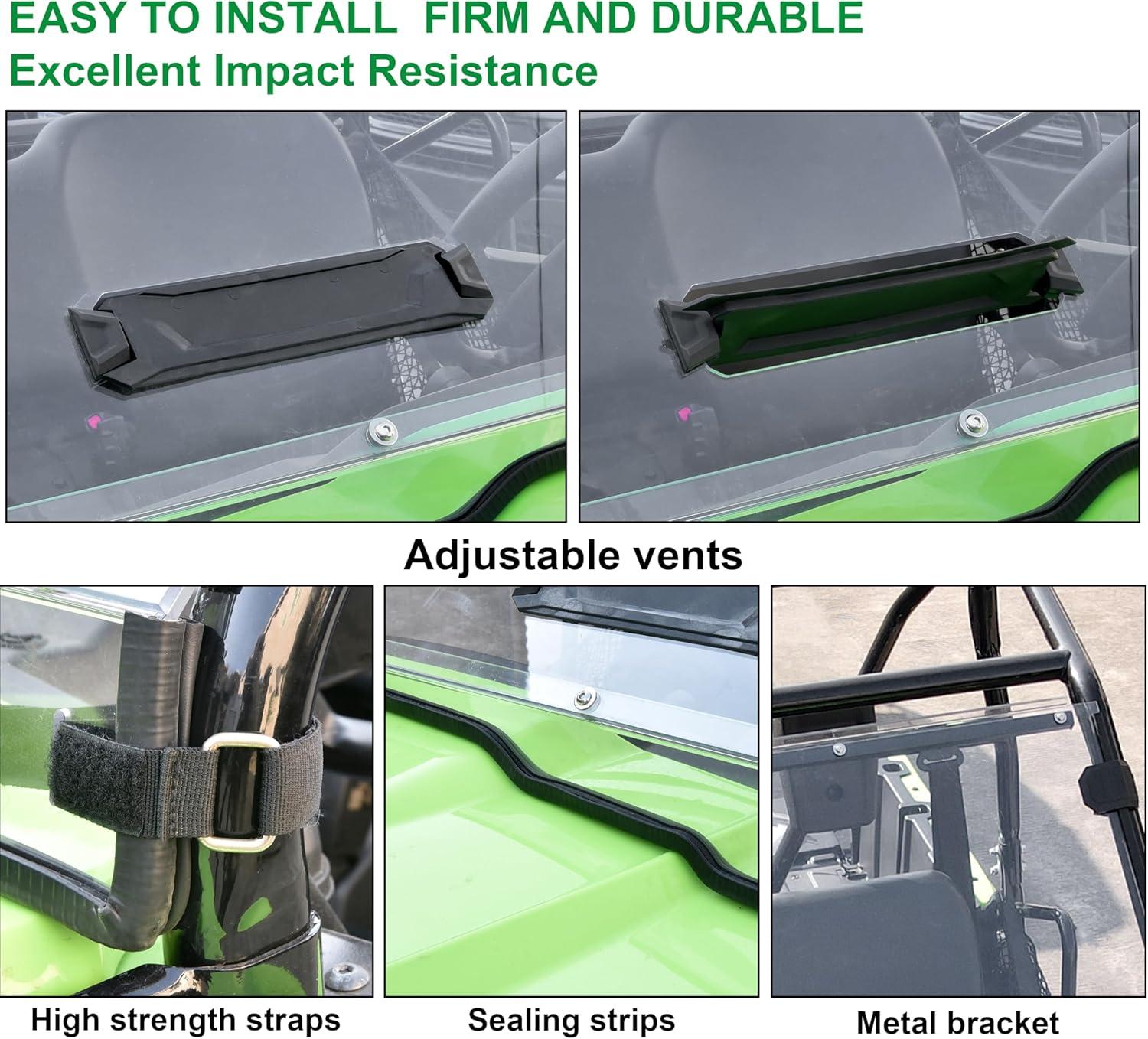 EASY TO INSTALL FIRM AND DURABLE
Excellent Impact Resistance

Adjustable vents

High strength straps

Sealing strips

Metal bracket