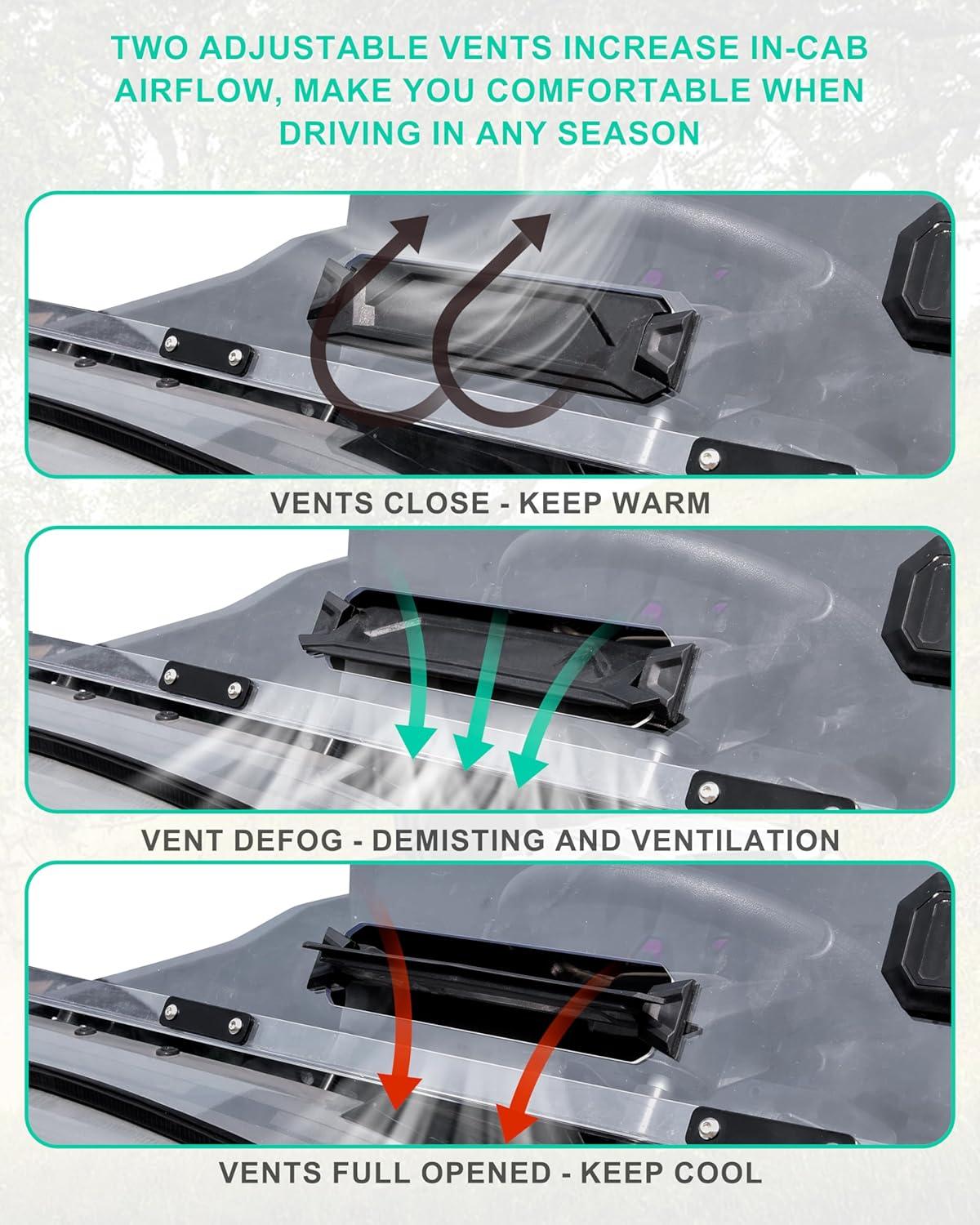 TWO ADJUSTABLE VENTS INCREASE IN-CAB AIRFLOW, MAKE YOU COMFORTABLE WHEN DRIVING IN ANY SEASON

VENTS CLOSE - KEEP WARM

VENT DEFOG - DEMISTING AND VENTILATION

VENTS FULL OPENED - KEEP COOL