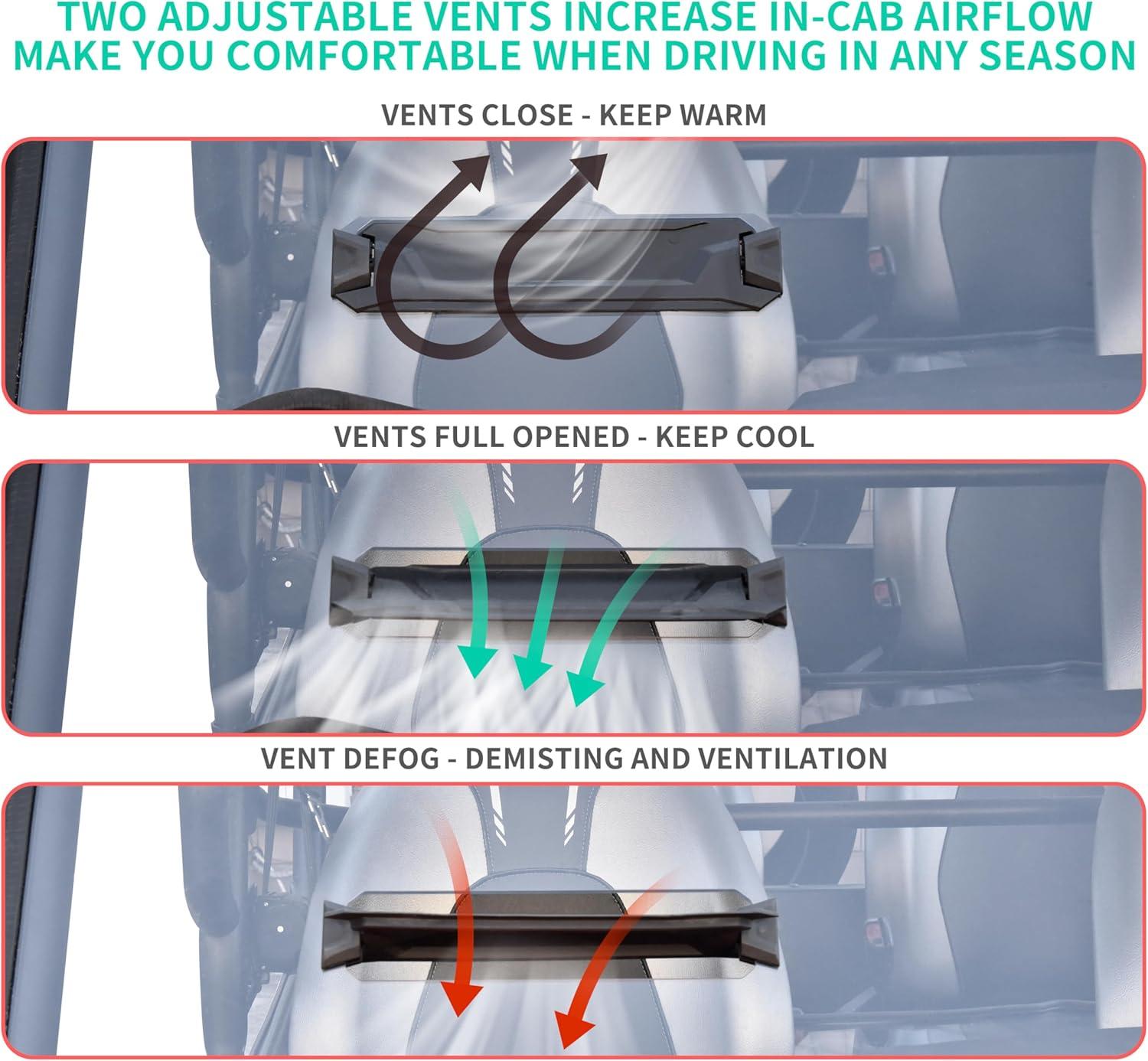 TWO ADJUSTABLE VENTS INCREASE IN-CAB AIRFLOW
MAKE YOU COMFORTABLE WHEN DRIVING IN ANY SEASON

VENTS CLOSE - KEEP WARM

VENTS FULL OPENED - KEEP COOL

VENT DEFOG - DEMISTING AND VENTILATION