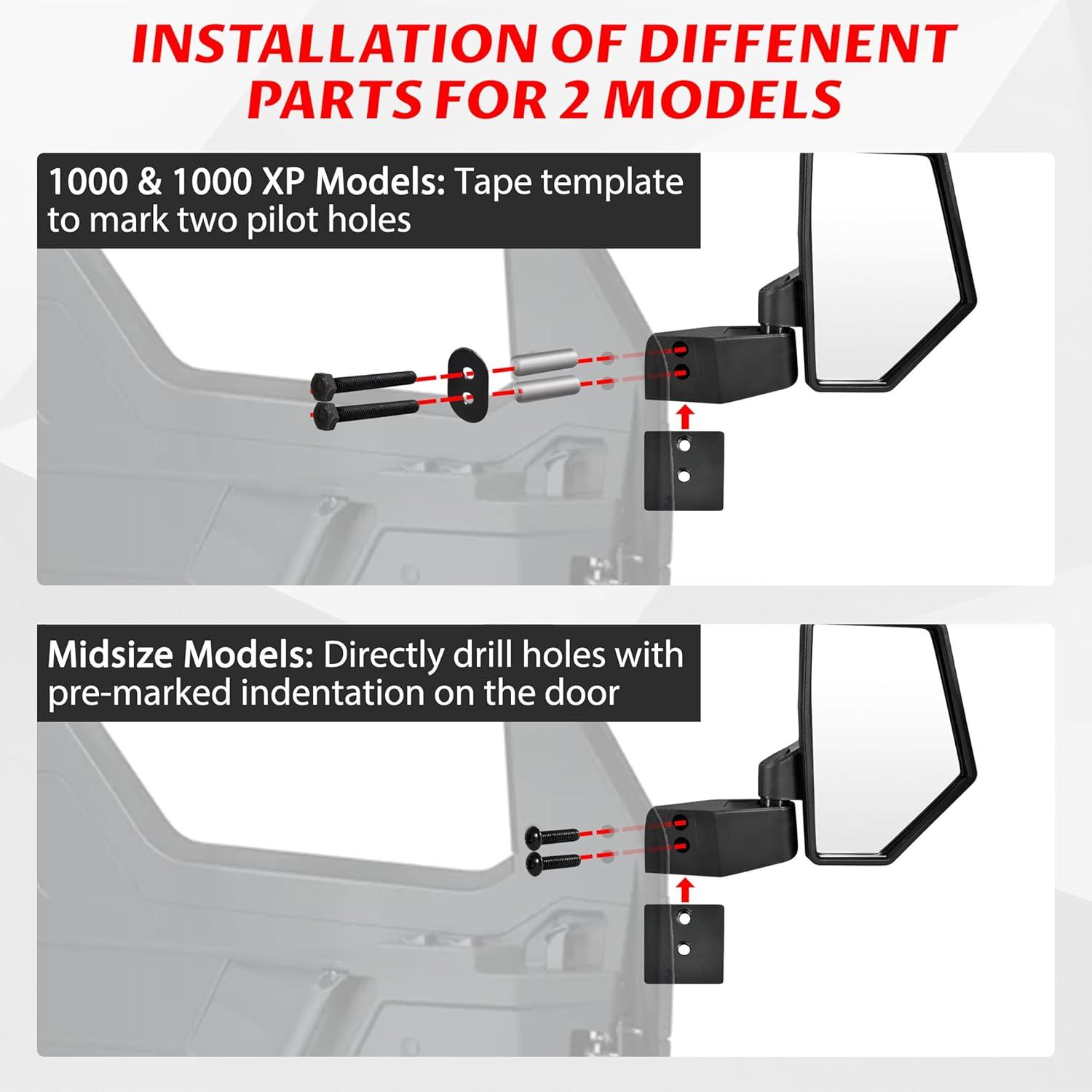 INSTALLATION OF DIFFENENT PARTS FOR 2 MODELS

1000 & 1000 XP Models: Tape template to mark two pilot holes

Midsize Models: Directly drill holes with pre-marked indentation on the door