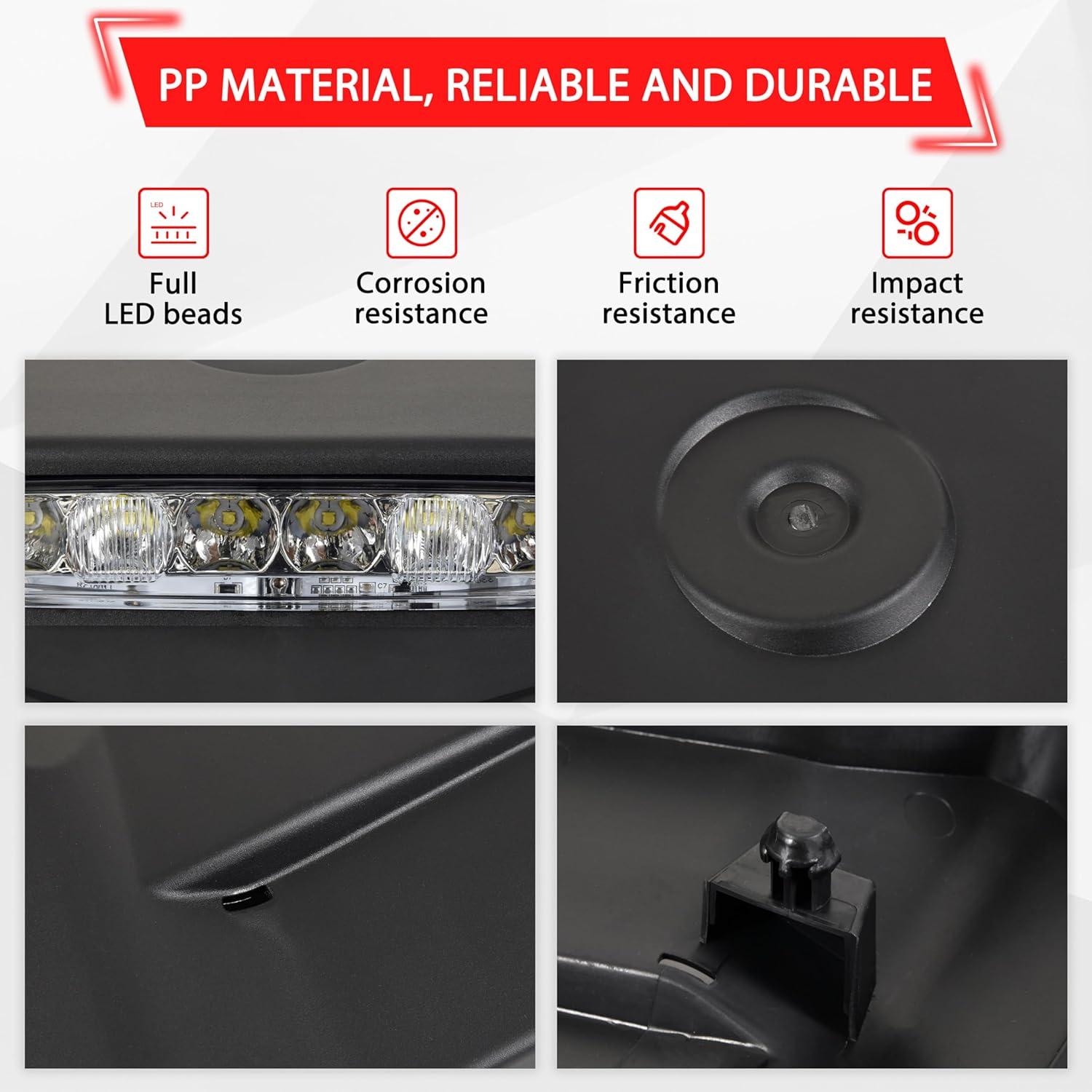 PP MATERIAL, RELIABLE AND DURABLE

LED

Full LED beads

Corrosion resistance

Friction resistance

Impact resistance