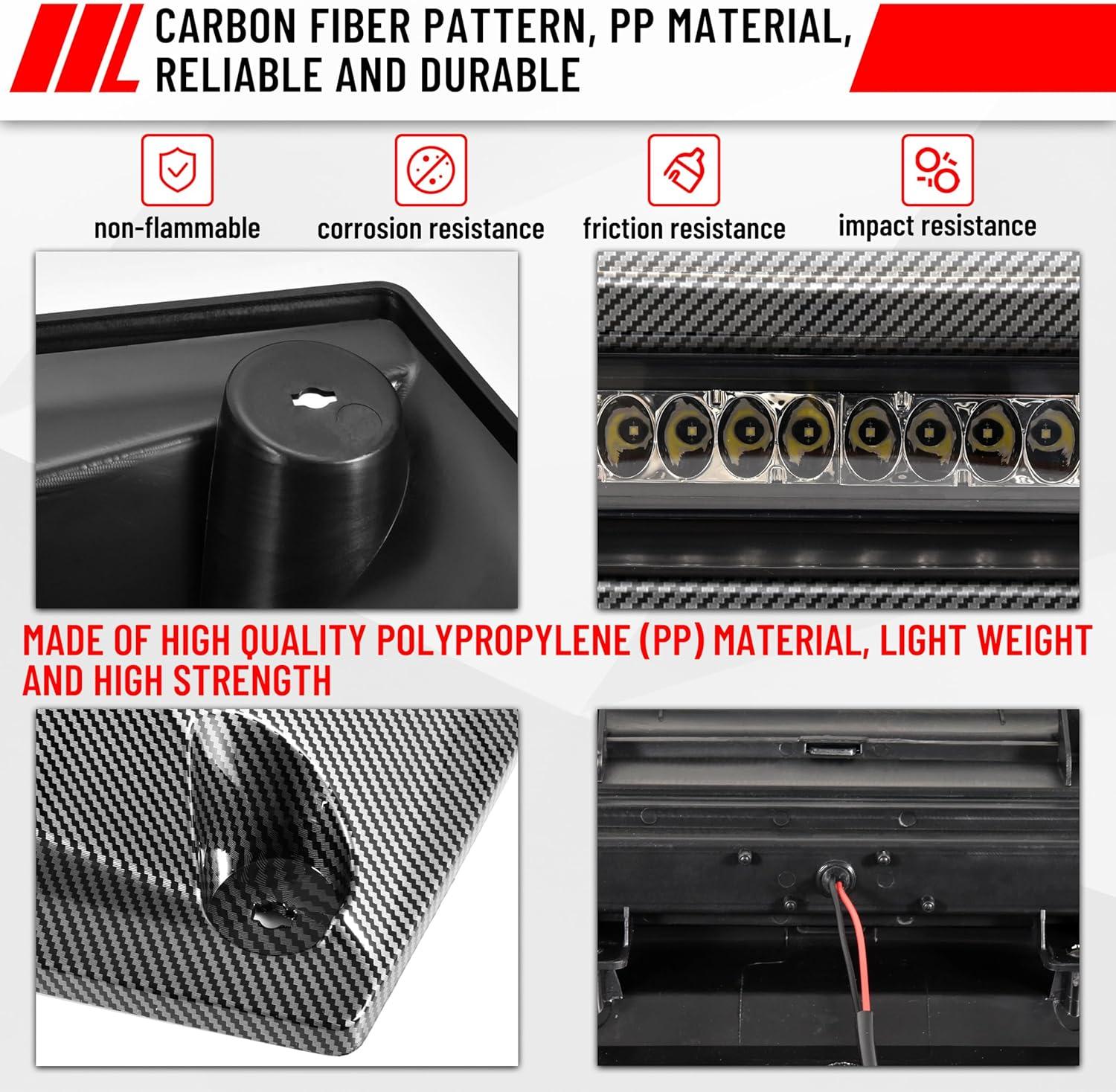 CARBON FIBER PATTERN, PP MATERIAL, RELIABLE AND DURABLE

non-flammable

corrosion resistance

friction resistance

impact resistance

MADE OF HIGH QUALITY POLYPROPYLENE (PP) MATERIAL, LIGHT WEIGHT AND HIGH STRENGTH