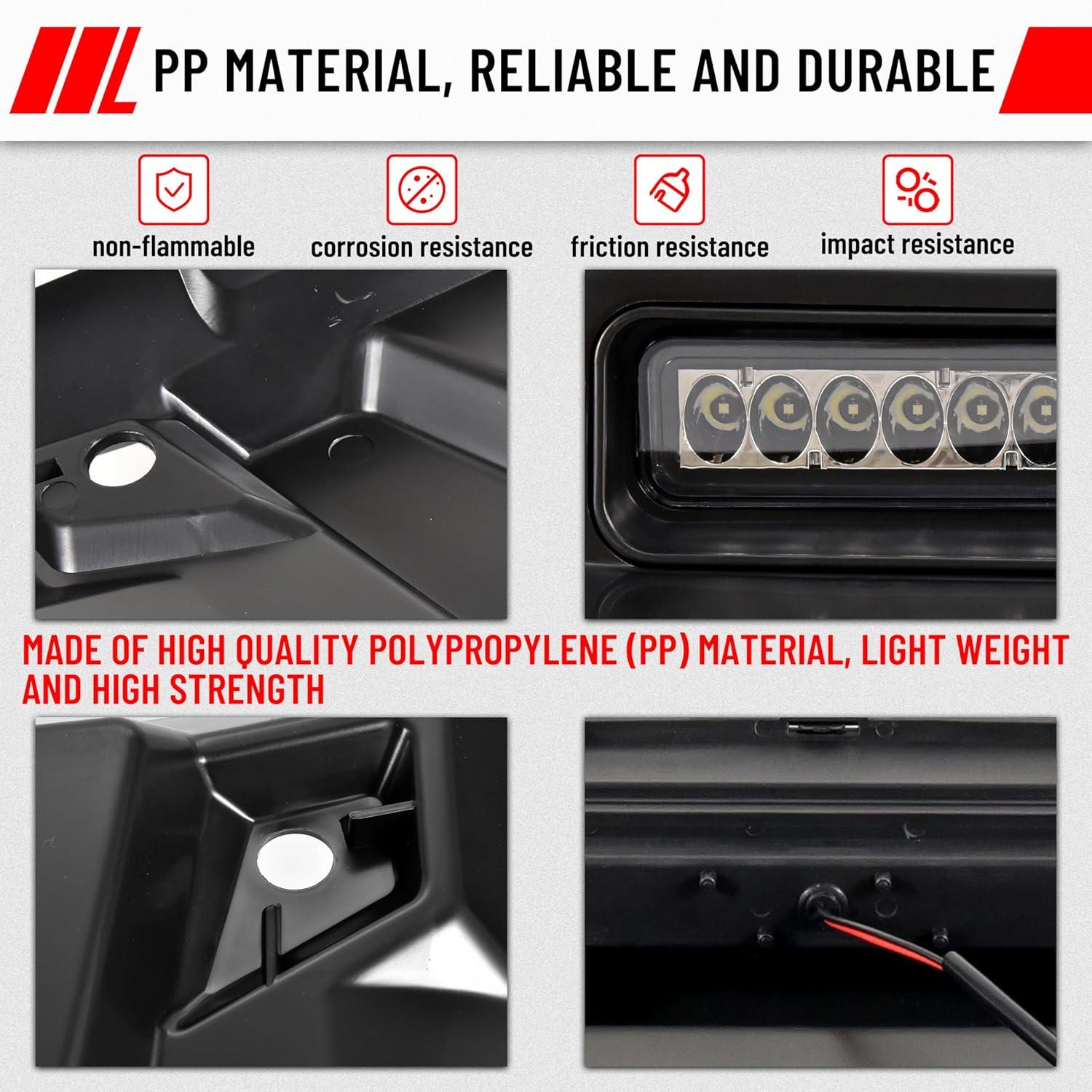 PP MATERIAL, RELIABLE AND DURABLE

non-flammable

corrosion resistance

friction resistance

impact resistance

MADE OF HIGH QUALITY POLYPROPYLENE (PP) MATERIAL, LIGHT WEIGHT AND HIGH STRENGTH