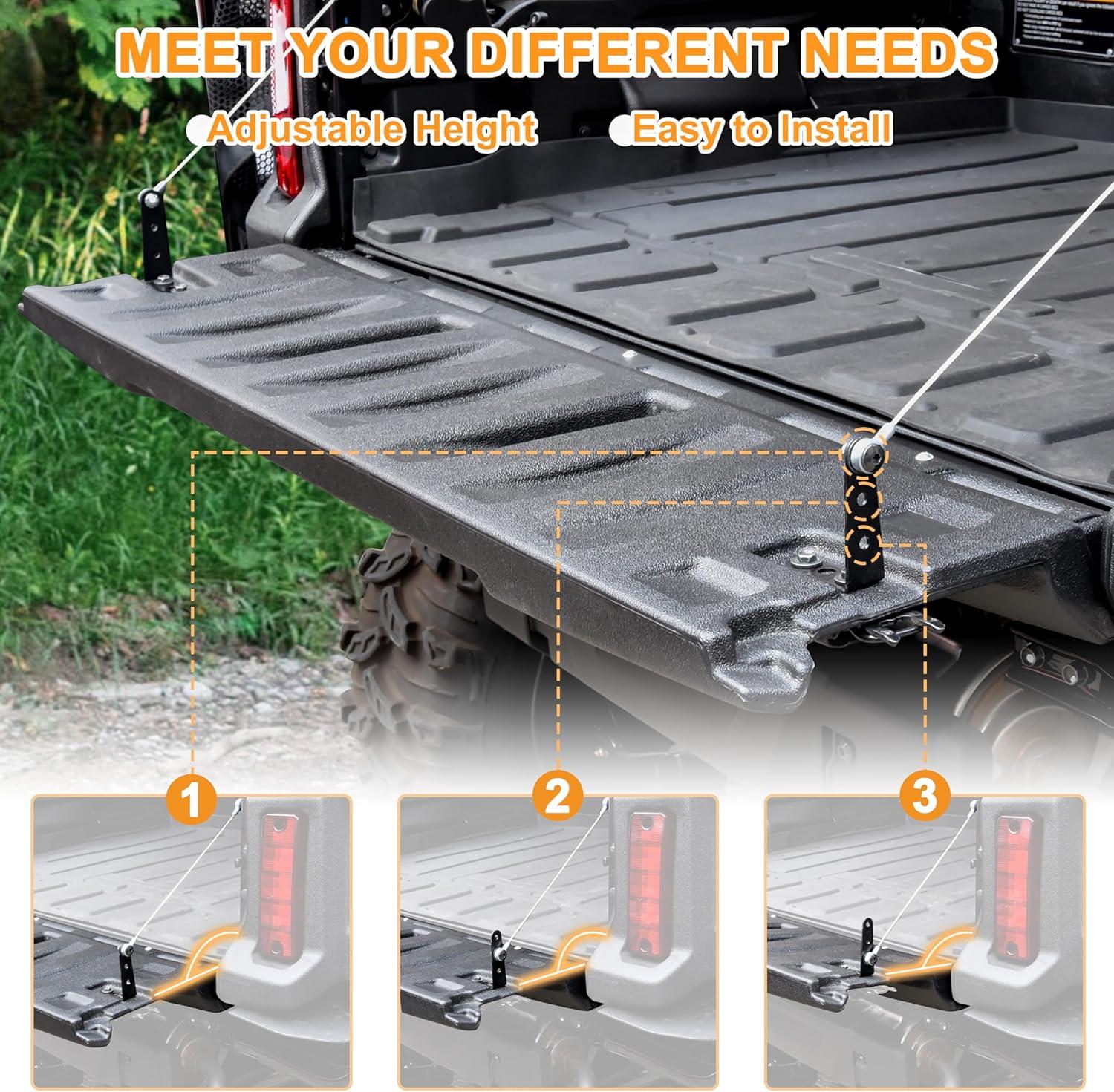 MEET YOUR DIFFERENT NEEDS

Adjustable Height

Easy to Install

1

2

3