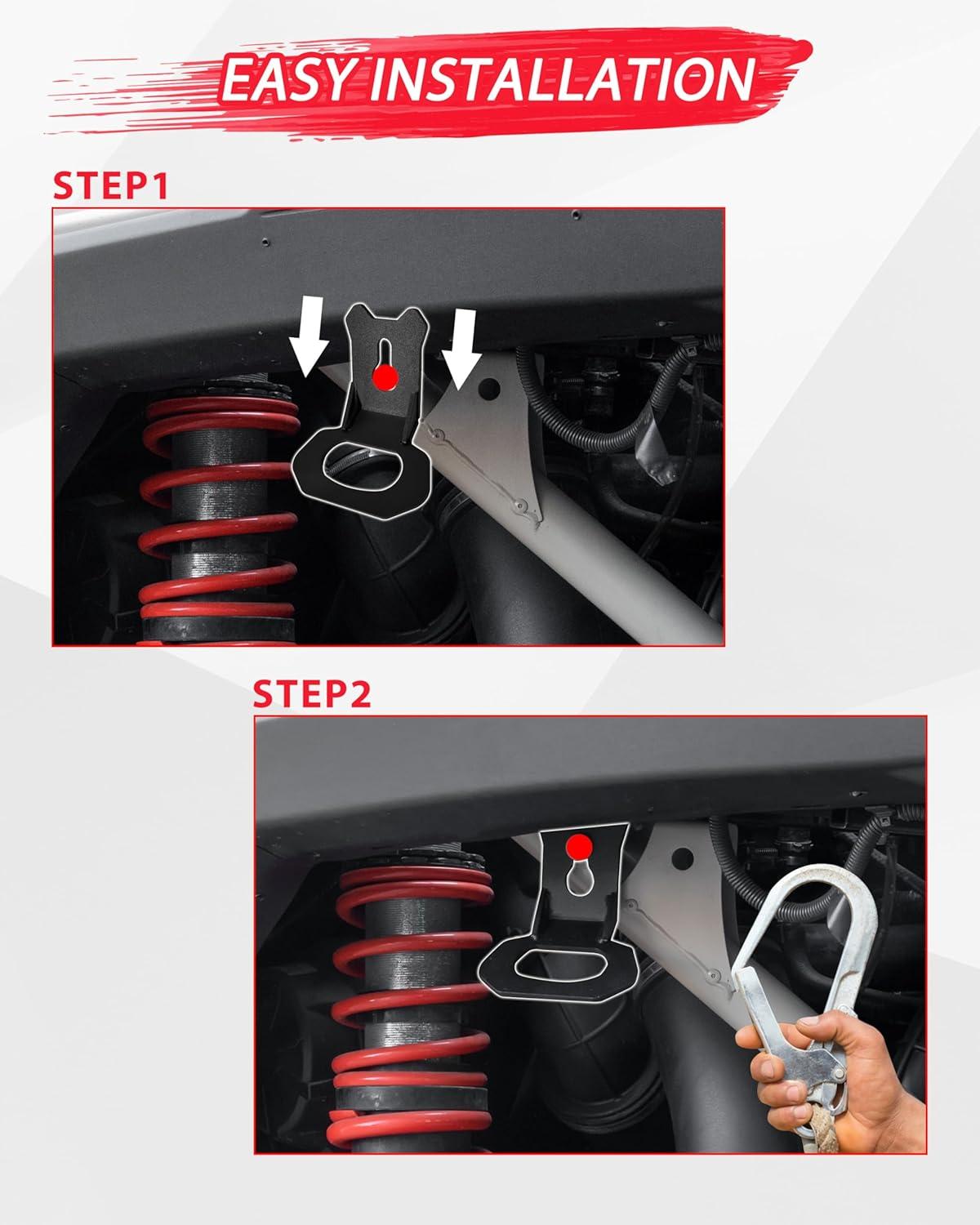 EASY INSTALLATION

STEP1

STEP2