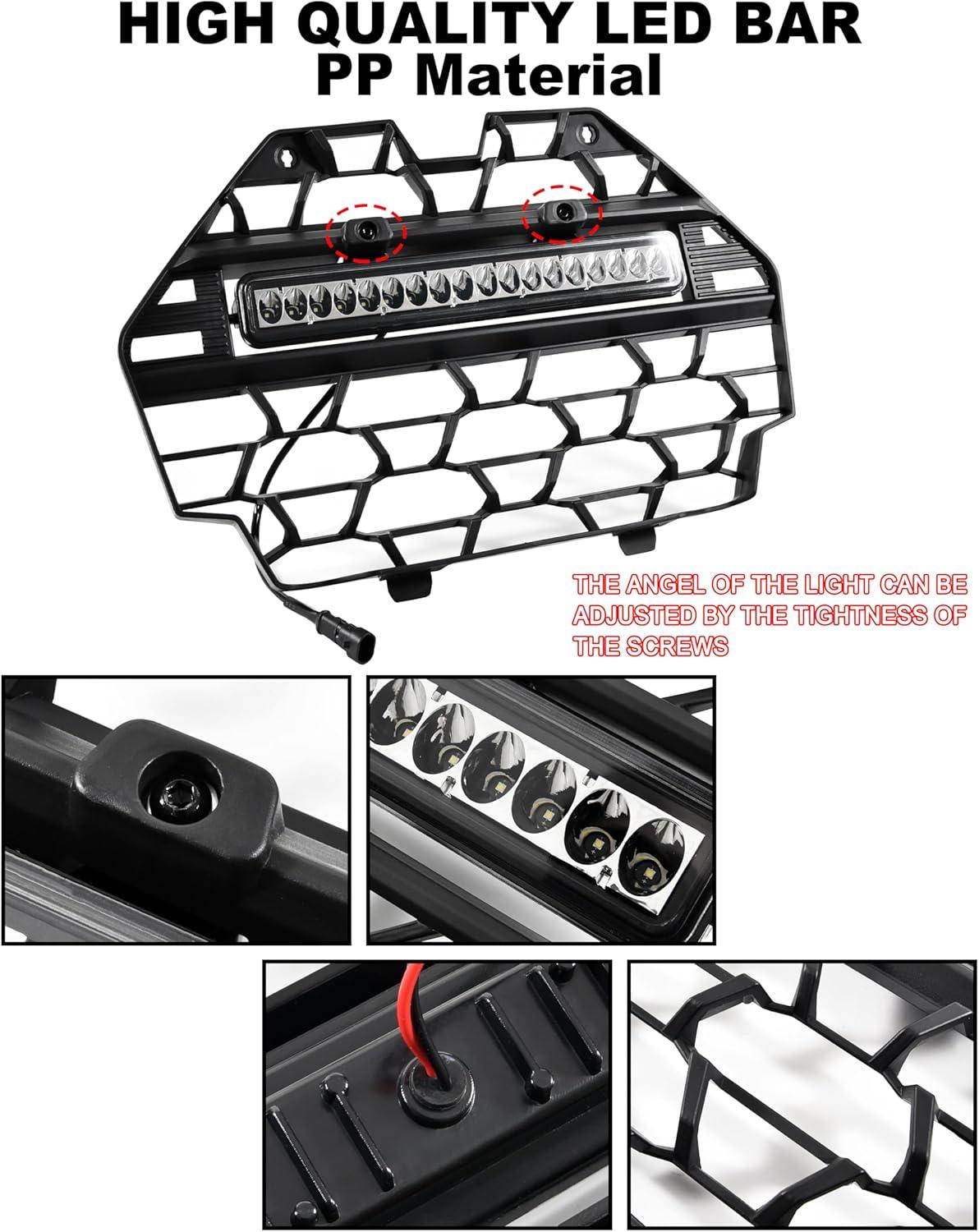 HIGH QUALITY LED BAR
PP Material

THE ANGEL OF THE LIGHT CAN BE ADJUSTED BY THE TIGHTNESS OF THE SCREWS