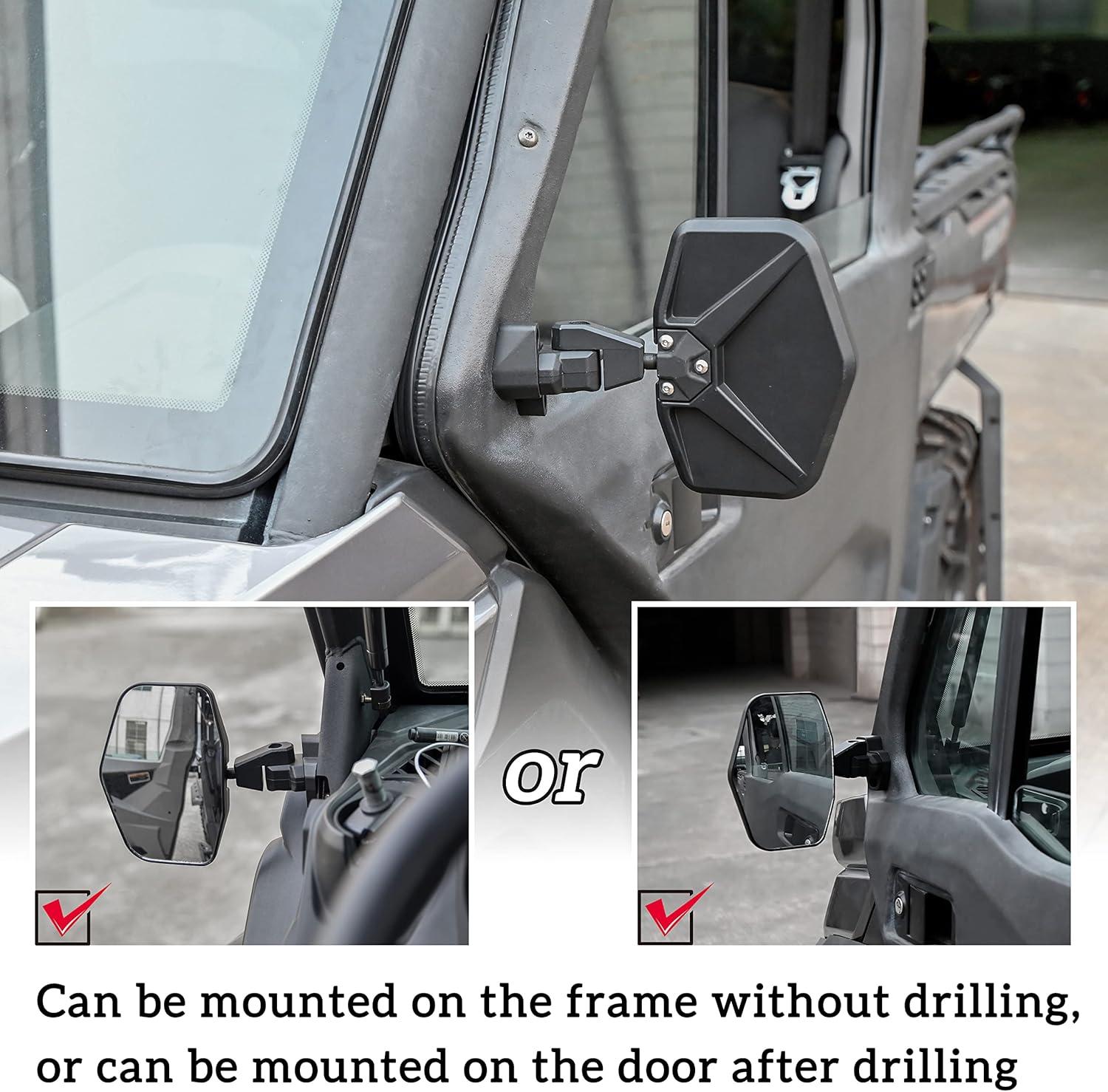 or

Can be mounted on the frame without drilling, or can be mounted on the door after drilling