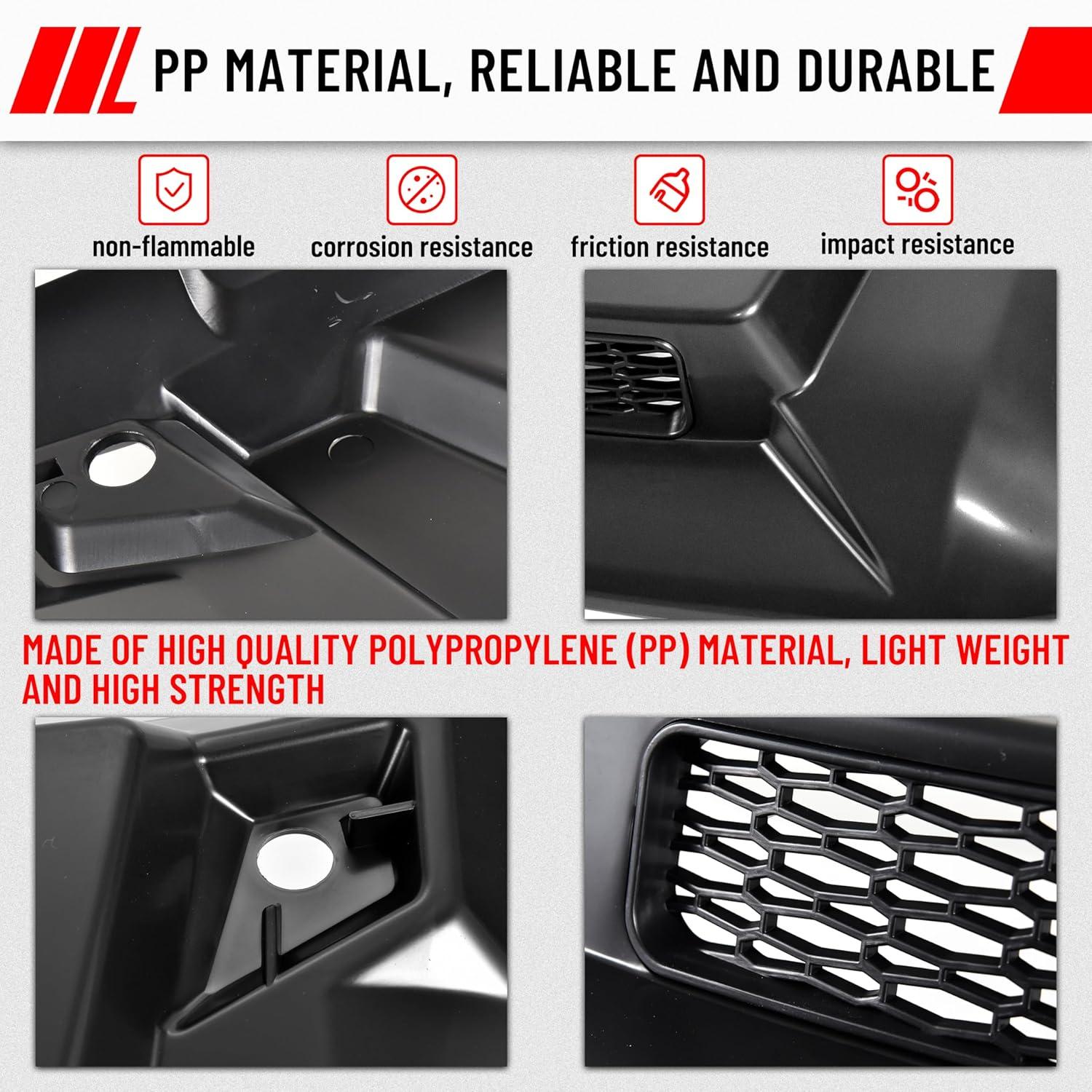 PP MATERIAL, RELIABLE AND DURABLE

non-flammable

corrosion resistance

friction resistance

impact resistance

MADE OF HIGH QUALITY POLYPROPYLENE (PP) MATERIAL, LIGHT WEIGHT AND HIGH STRENGTH