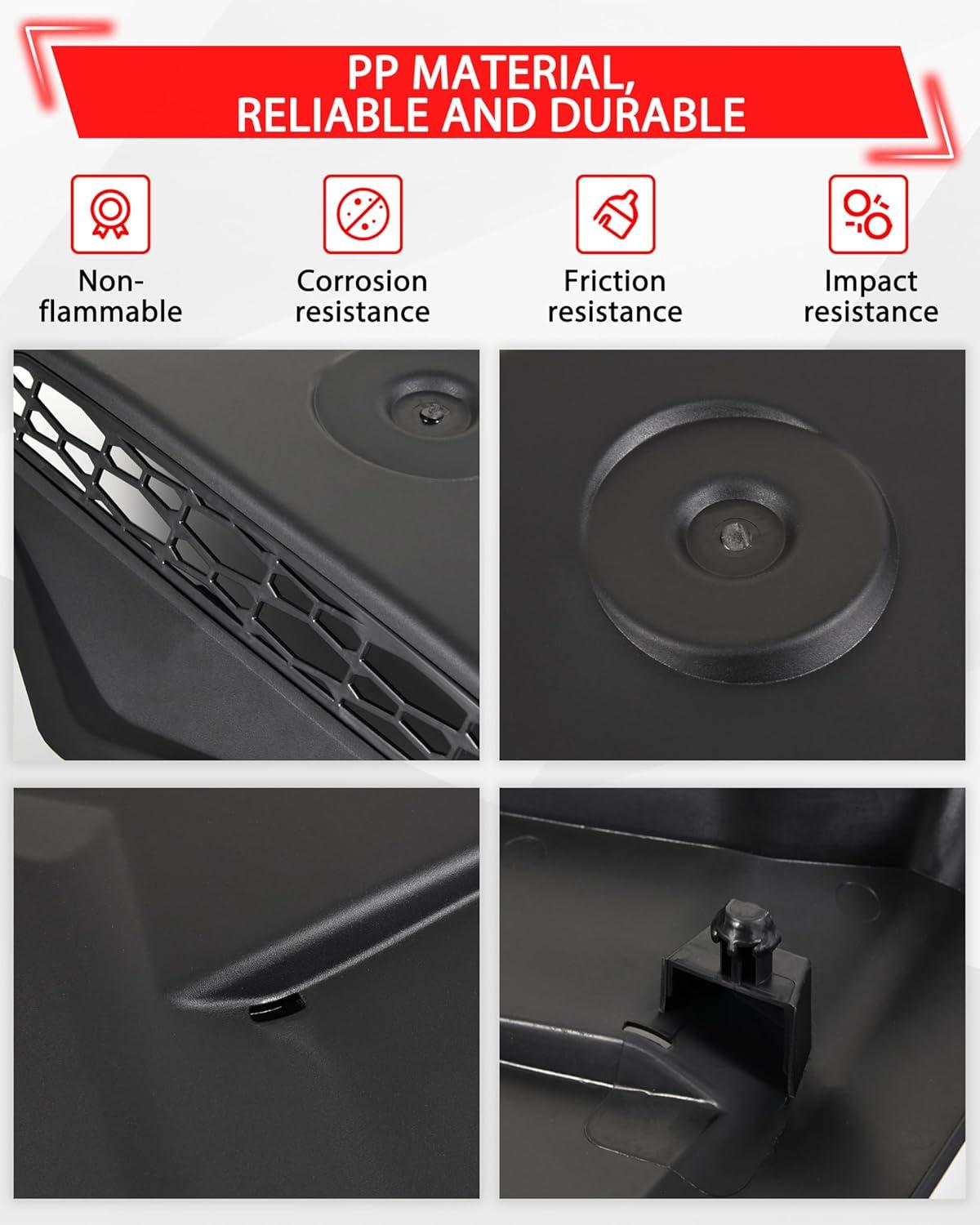 PP MATERIAL, RELIABLE AND DURABLE

Non-flammable

Corrosion resistance

Friction resistance

Impact resistance