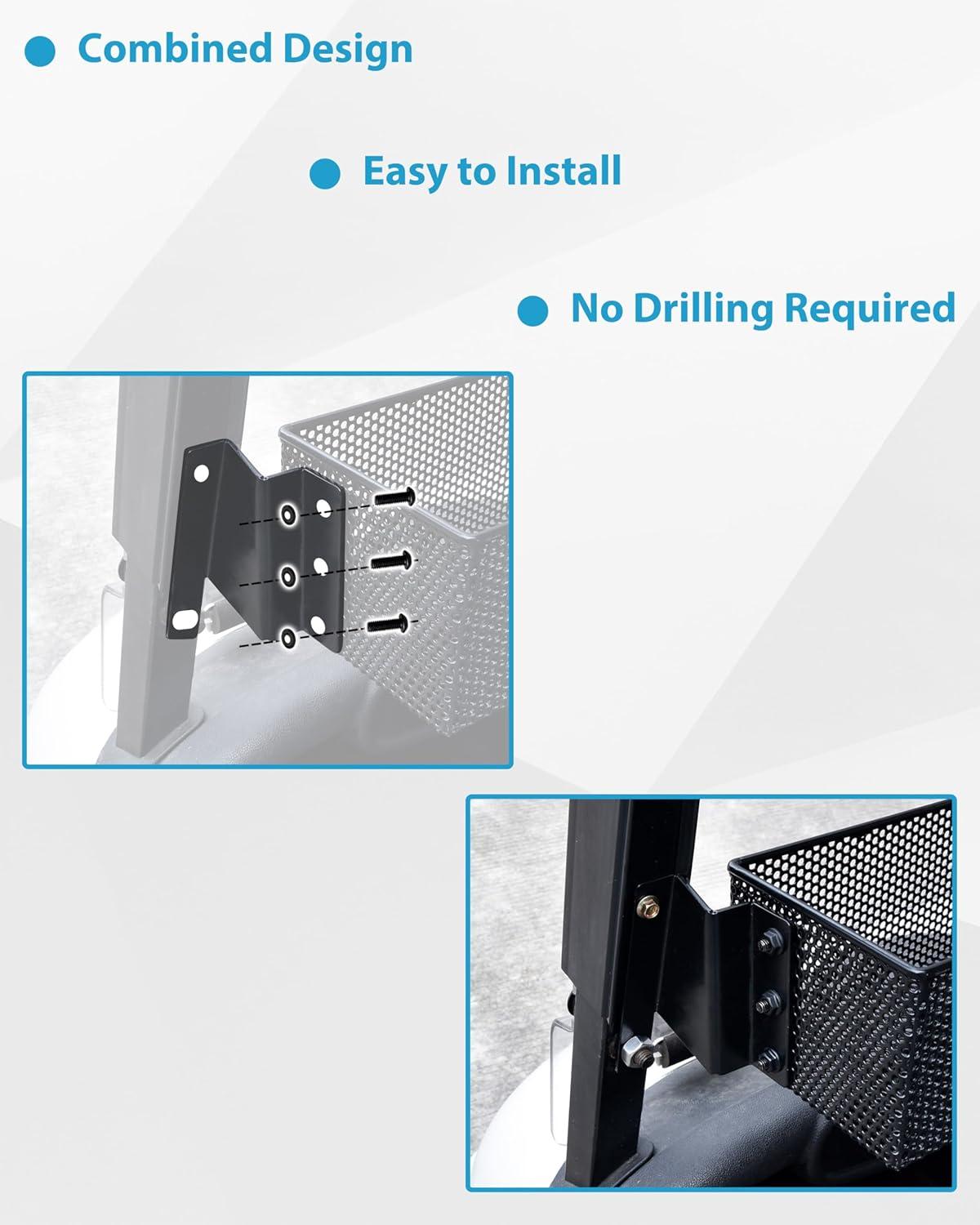 Combined Design

Easy to Install

No Drilling Required