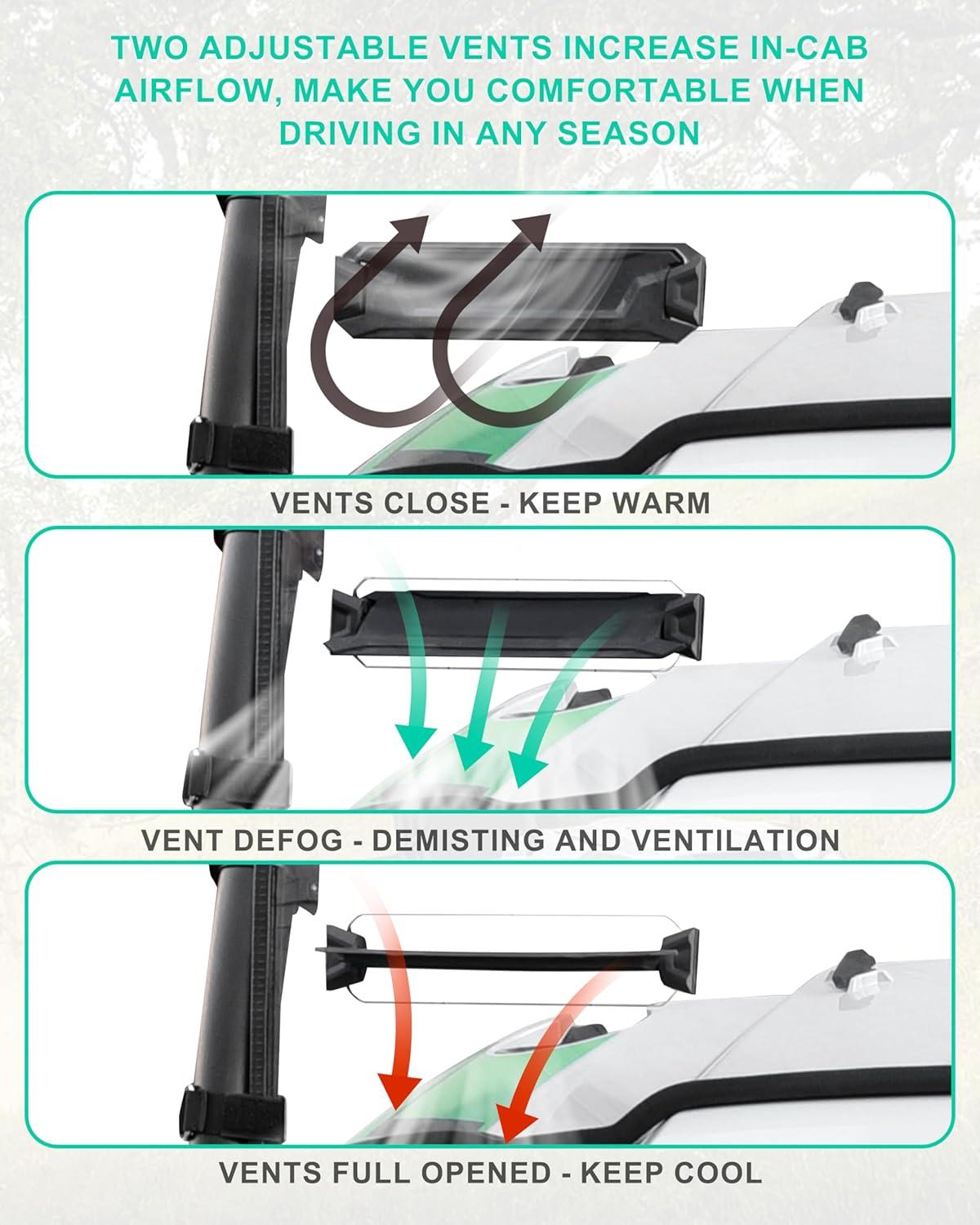 TWO ADJUSTABLE VENTS INCREASE IN-CAB AIRFLOW, MAKE YOU COMFORTABLE WHEN DRIVING IN ANY SEASON

VENTS CLOSE - KEEP WARM

VENT DEFOG - DEMISTING AND VENTILATION

VENTS FULL OPENED - KEEP COOL